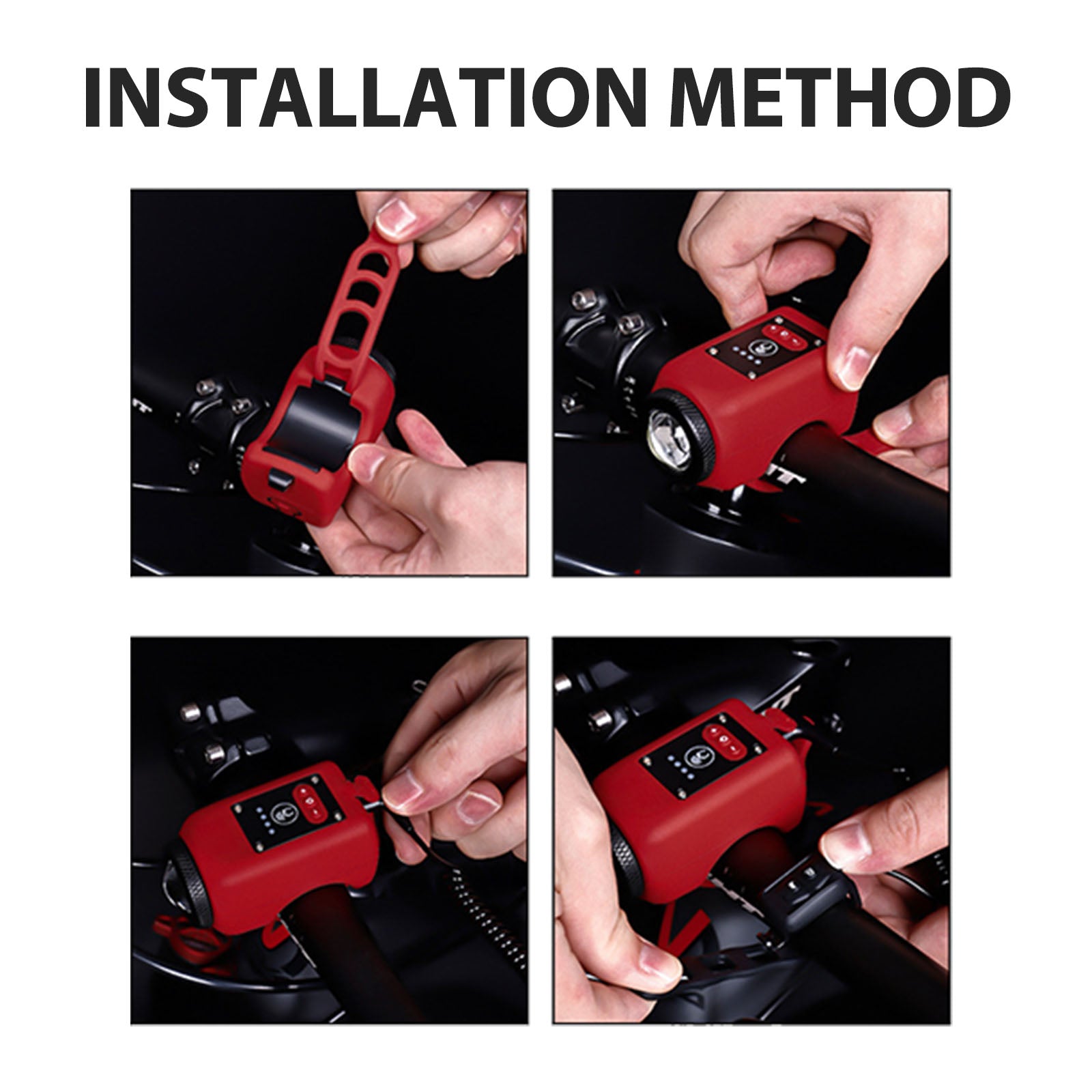 INSTALLATION METHOD